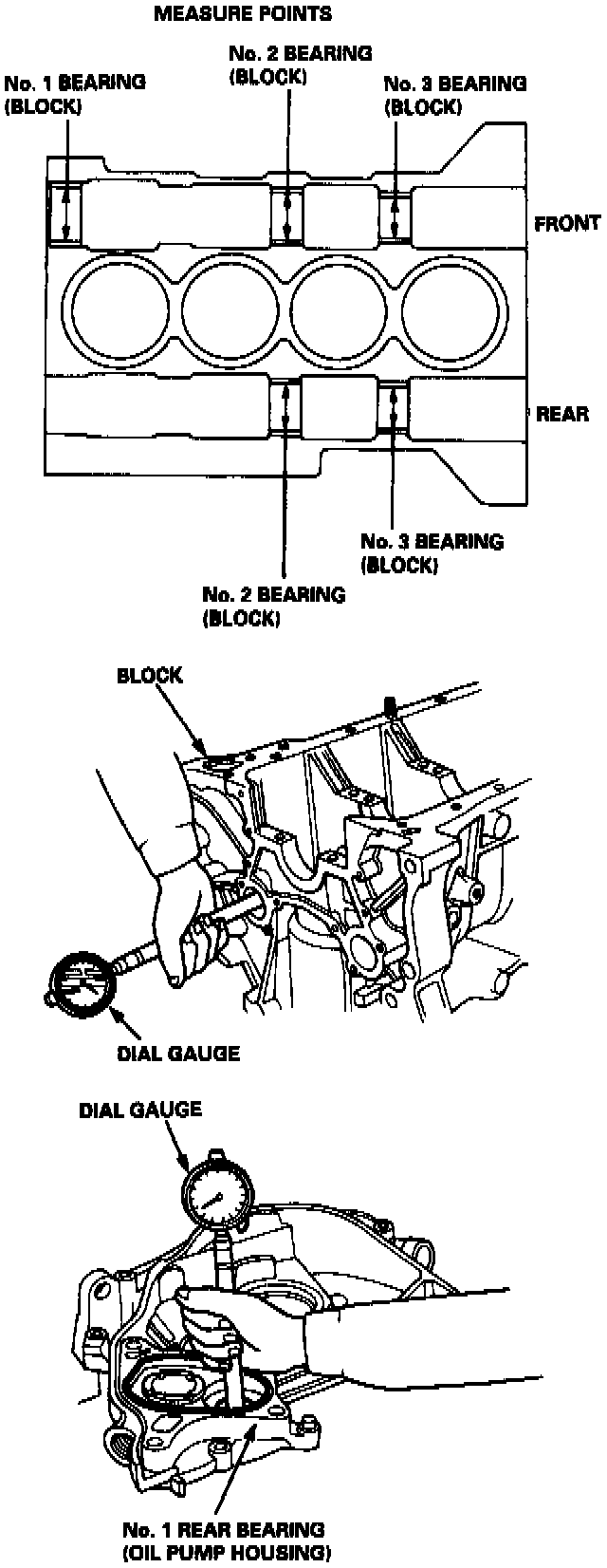 MEASURE POINTS

No. 1 BEARING (BLOCK)

No. 2 BEARING (BLOCK)

No. 3 BEARING (BLOCK)

FRONT

REAR

No. 3 BEARING (BLOCK)

No. 2 BEARING (BLOCK)

BLOCK

DIAL GAUGE

DIAL GAUGE

No. 1 REAR BEARING (OIL PUMP HOUSING)