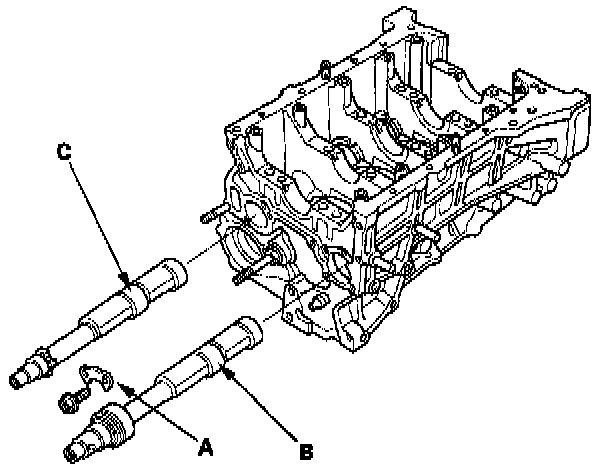 C

A

B