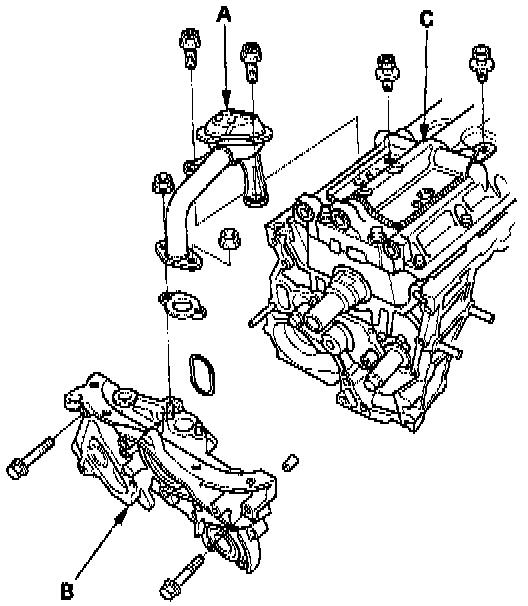 A
C
B