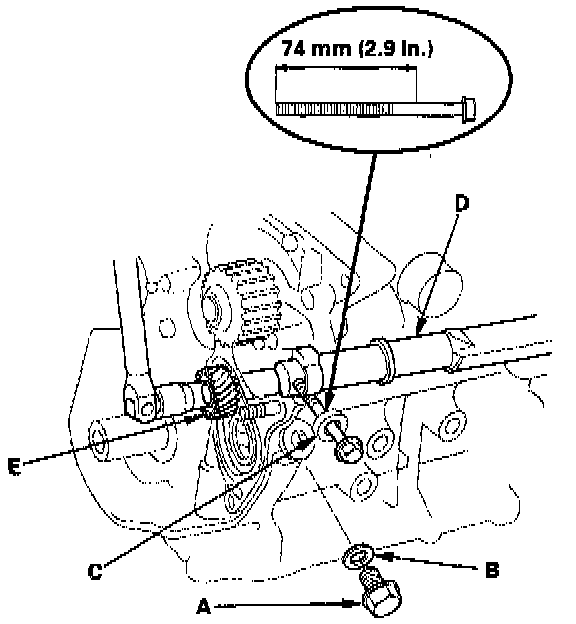 74 mm (2.9 in.)

D

E

C

B

A