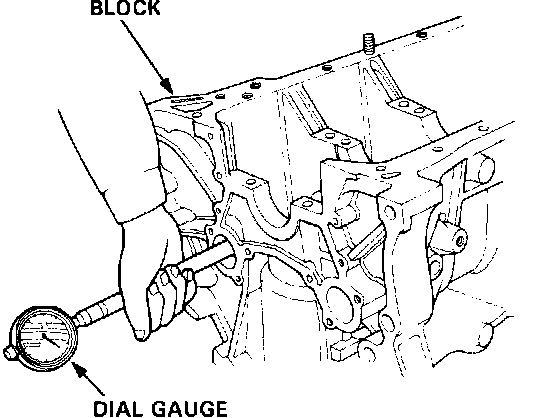 BLOCK

DIAL GAUGE