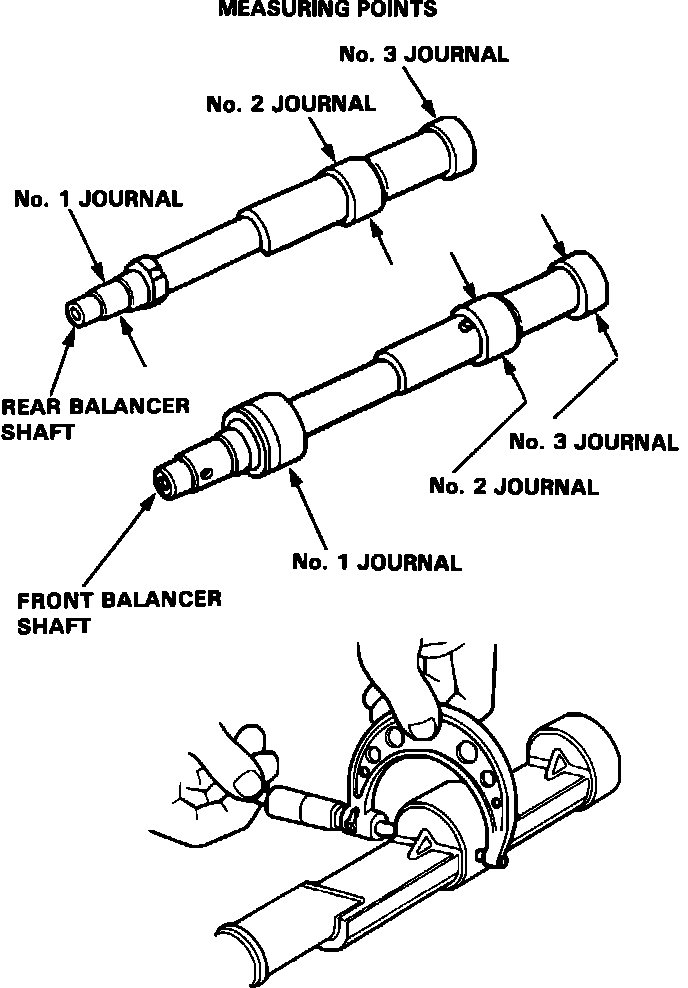 MEASURING POINTS

No. 3 JOURNAL

No. 2 JOURNAL

No. 1 JOURNAL

REAR BALANCER SHAFT

No. 3 JOURNAL

No. 2 JOURNAL

No. 1 JOURNAL

FRONT BALANCER SHAFT