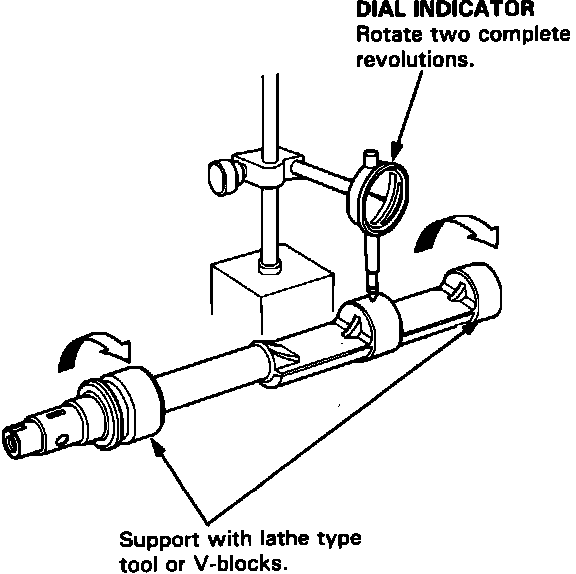 DIAL INDICATOR
Rotate two complete revolutions.

Support with lathe type tool or V-blocks.