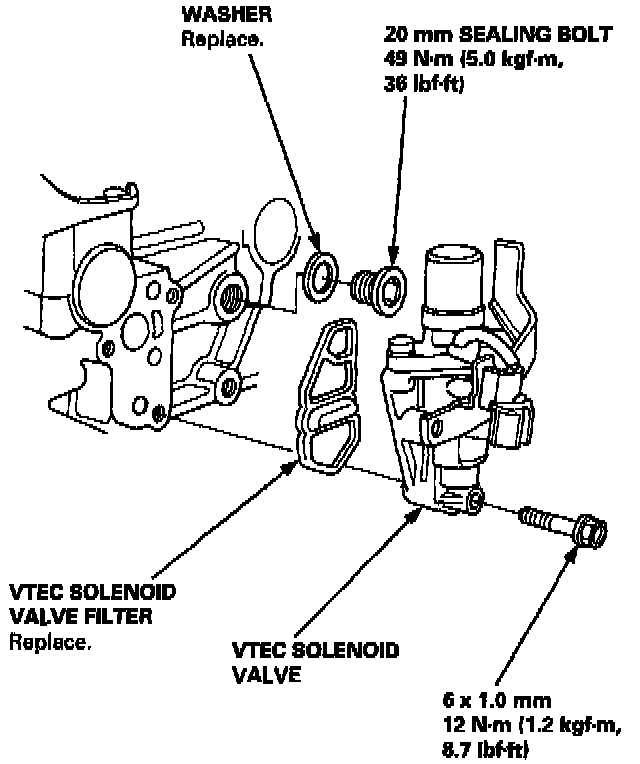 WASHER
Replace.

20 mm SEALING BOLT
49 N·m (5.0 kgf·m, 36 lbf·ft)

VTEC SOLENOID VALVE FILTER
Replace.

VTEC SOLENOID VALVE

6 x 1.0 mm
12 N·m (1.2 kgf·m, 8.7 lbf·ft)