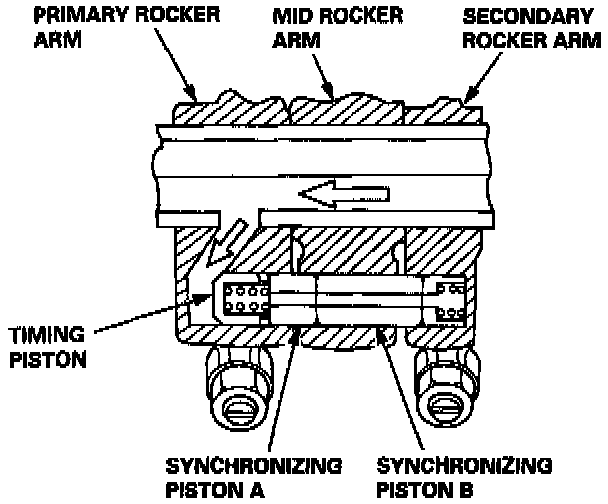 PRIMARY ROCKER ARM

MID ROCKER ARM

SECONDARY ROCKER ARM

TIMING PISTON

SYNCHRONIZING PISTON A

SYNCHRONIZING PISTON B