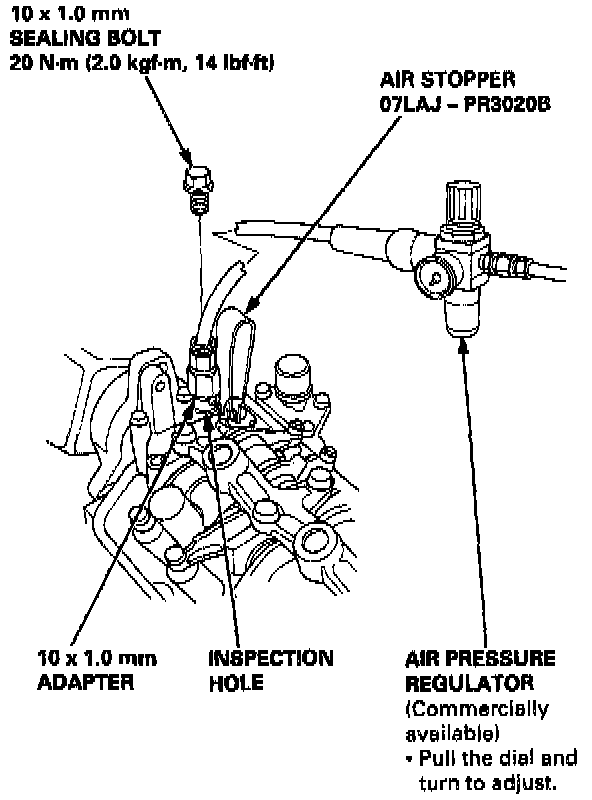 10 x 1.0 mm
SEALING BOLT
20 N·m (2.0 kgf·m, 14 lbf·ft)

AIR STOPPER
07LAJ – PR3020B

10 x 1.0 mm
ADAPTER

INSPECTION
HOLE

AIR PRESSURE
REGULATOR
(Commercially available)
• Pull the dial and turn to adjust.