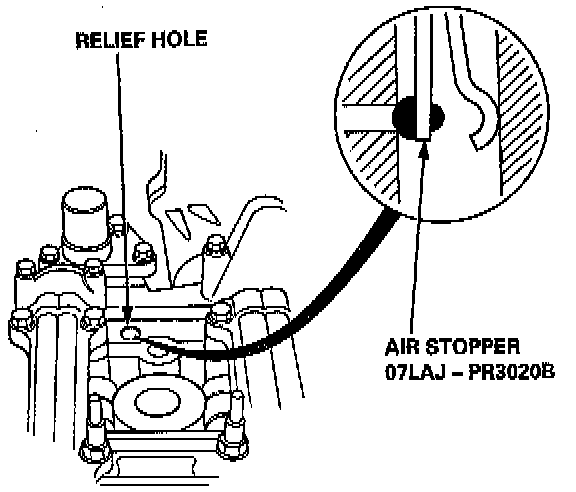 RELIEF HOLE

AIR STOPPER
07LAJ – PR3020B