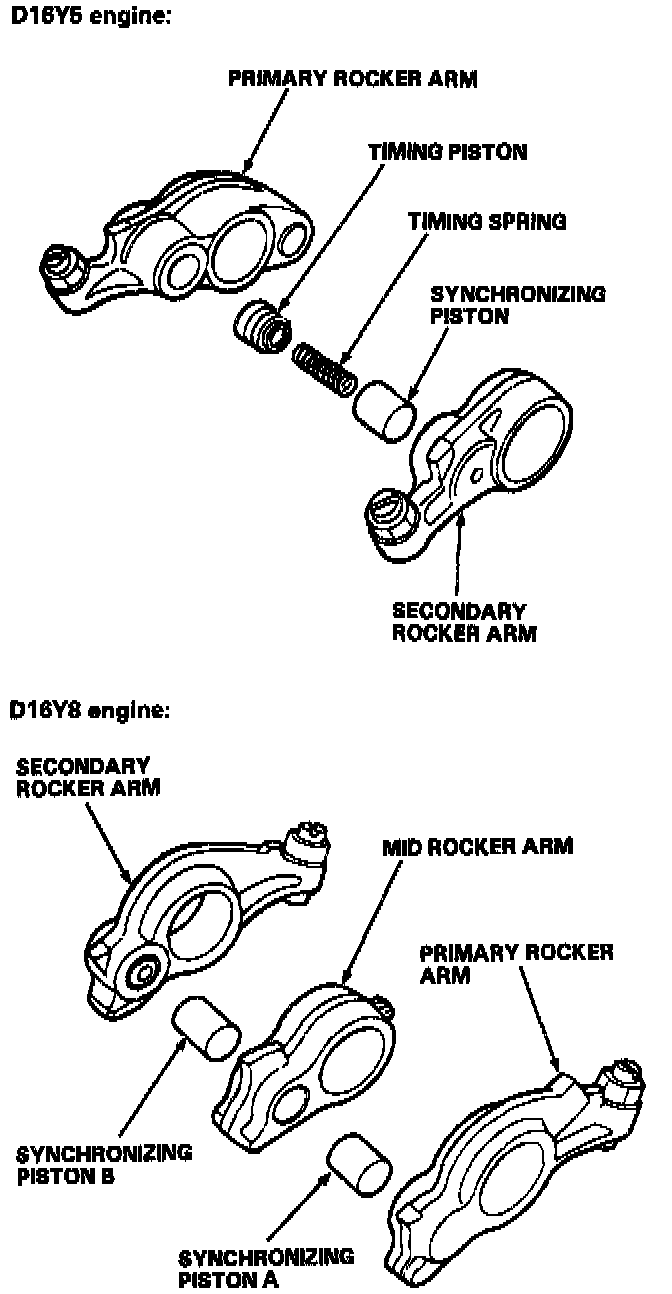 D16Y5 engine:

PRIMARY ROCKER ARM

TIMING PISTON

TIMING SPRING

SYNCHRONIZING PISTON

SECONDARY ROCKER ARM

D16Y8 engine:

SECONDARY ROCKER ARM

MID ROCKER ARM

PRIMARY ROCKER ARM

SYNCHRONIZING PISTON B

SYNCHRONIZING PISTON A