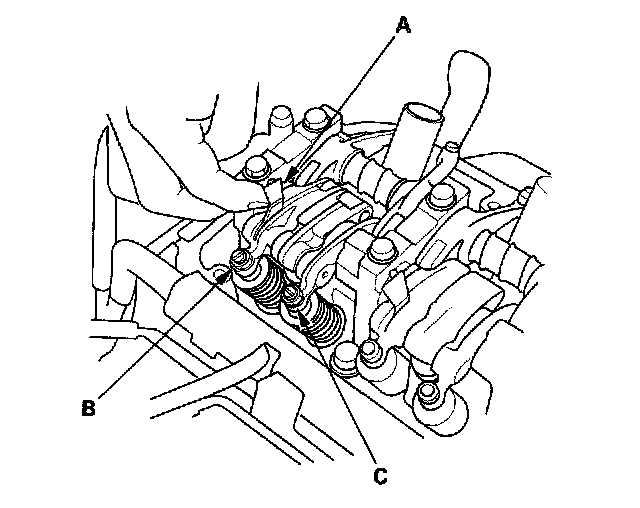 A

B

C