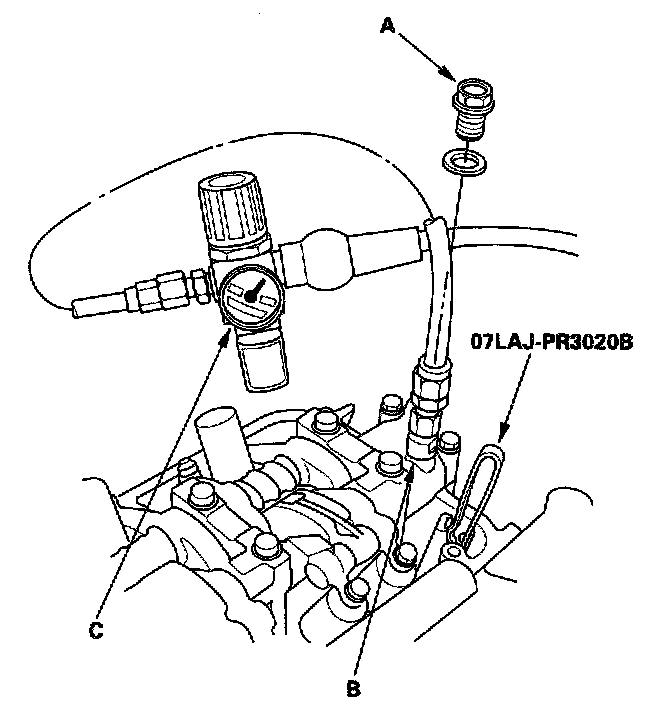 A

07LAJ-PR3020B

C

B