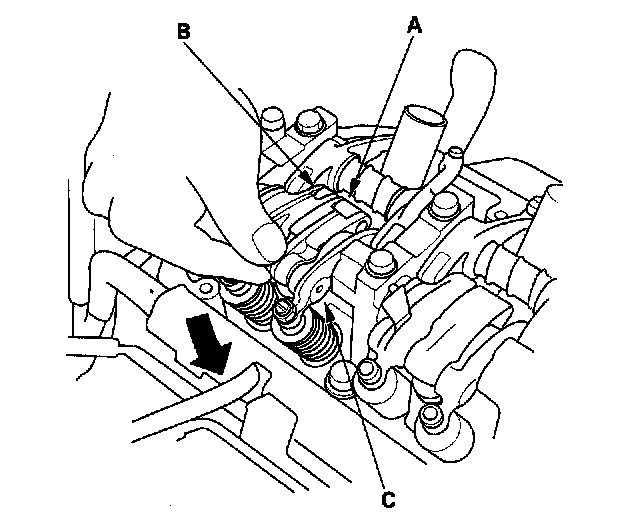 B
A
C