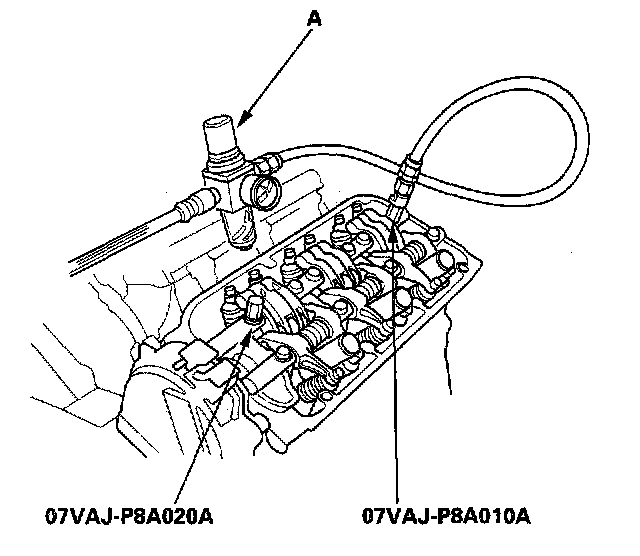 A

07VAJ-P8A020A

07VAJ-P8A010A