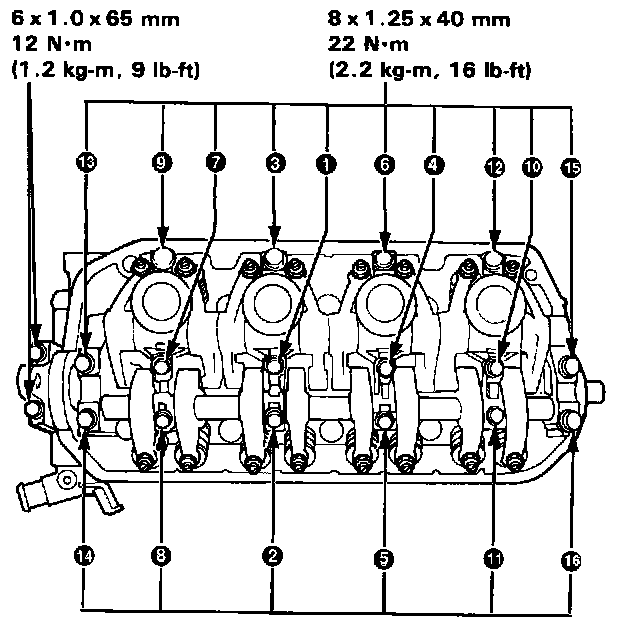 6 x 1.0 x 65 mm
12 N·m
(1.2 kg-m, 9 lb-ft)

8 x 1.25 x 40 mm
22 N·m
(2.2 kg-m, 16 lb-ft)

13 9 7 3 1 6 4 12 10 15

14 8 2 5 11 16