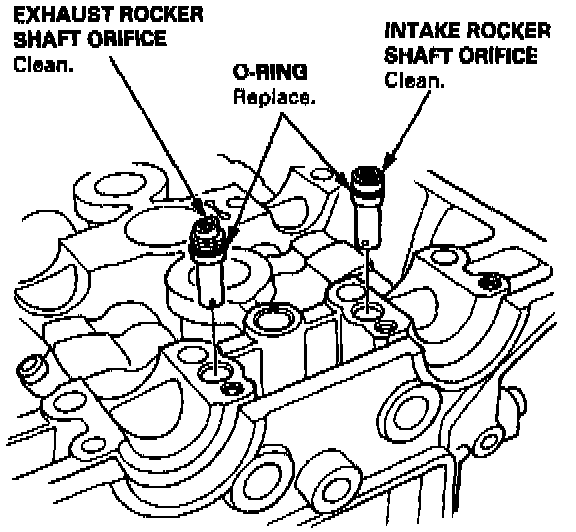 EXHAUST ROCKER SHAFT ORIFICE
Clean.

O-RING
Replace.

INTAKE ROCKER SHAFT ORIFICE
Clean.