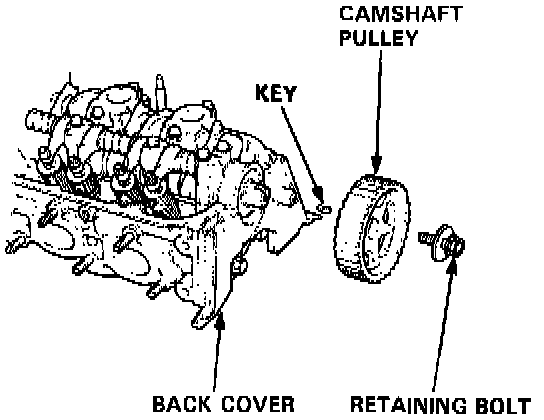 CAMSHAFT PULLEY

KEY

BACK COVER

RETAINING BOLT