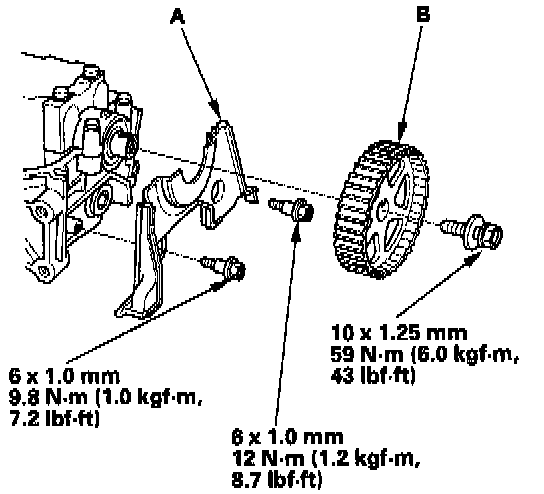 A

B

10 x 1.25 mm
59 N·m (6.0 kgf·m,
43 lbf·ft)

6 x 1.0 mm
9.8 N·m (1.0 kgf·m,
7.2 lbf·ft)

6 x 1.0 mm
12 N·m (1.2 kgf·m,
8.7 lbf·ft)