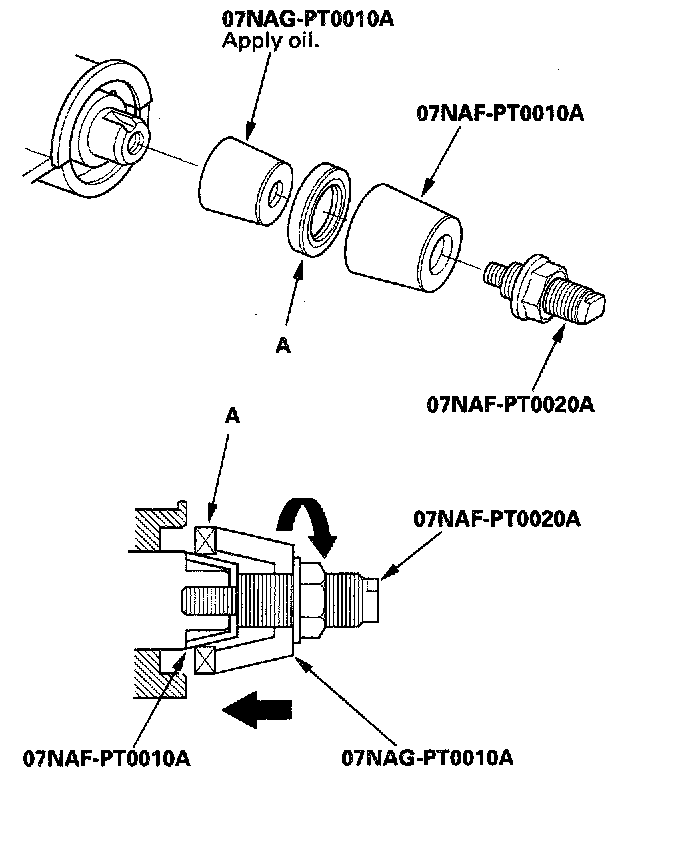 07NAG-PT0010A
Apply oil.

07NAF-PT0010A

A

07NAF-PT0020A

A

07NAF-PT0020A

07NAF-PT0010A

07NAG-PT0010A