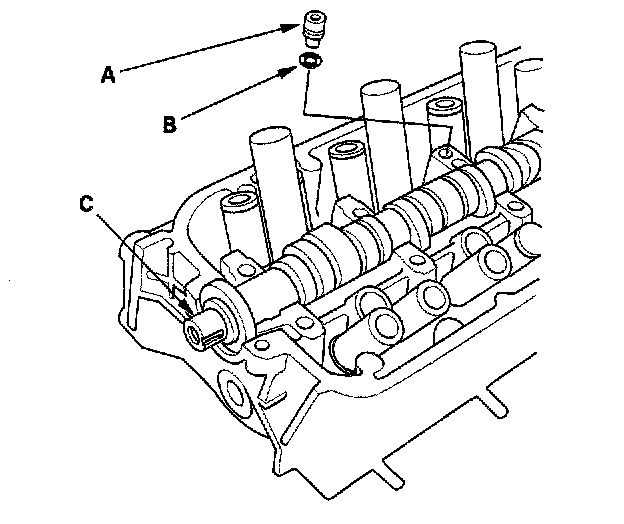 A
B
C