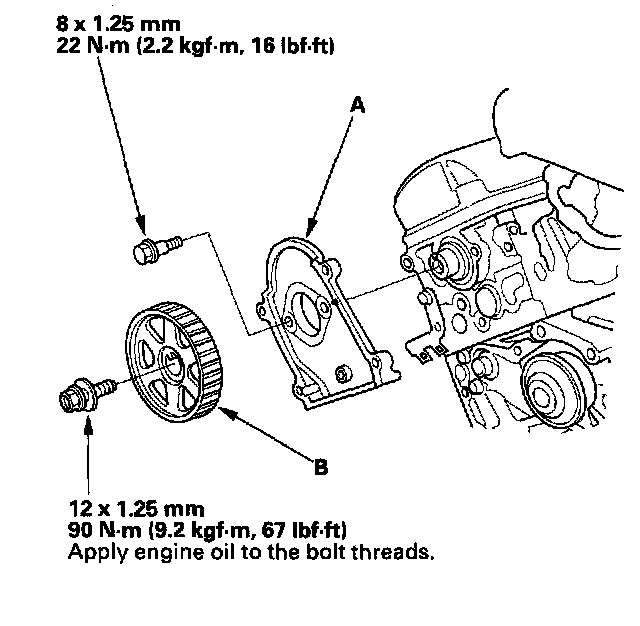 8 x 1.25 mm
22 N·m (2.2 kgf·m, 16 lbf·ft)

A

B

12 x 1.25 mm
90 N·m (9.2 kgf·m, 67 lbf·ft)
Apply engine oil to the bolt threads.