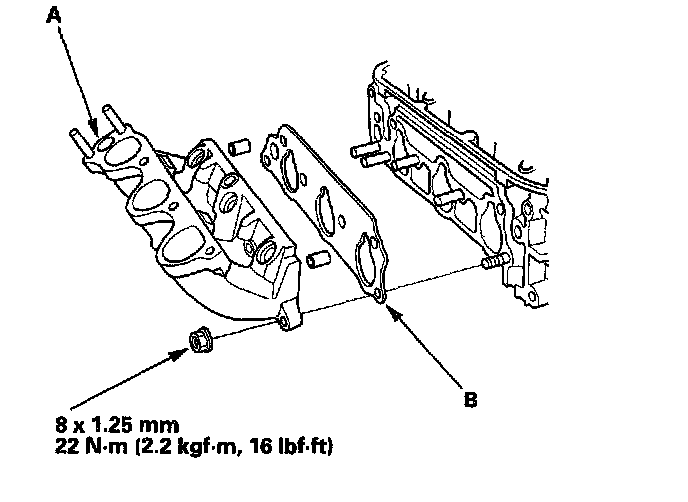 A

B

8 x 1.25 mm
22 N·m (2.2 kgf·m, 16 lbf·ft)