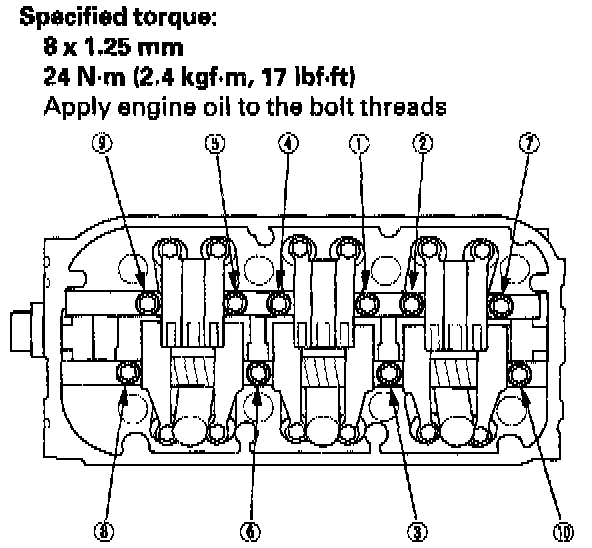 Specified torque:
8 x 1.25 mm
24 N·m (2.4 kgf·m, 17 lbf·ft)
Apply engine oil to the bolt threads

⑨ ⑤ ④ ① ② ⑦

⑧ ⑥ ③ ⑩