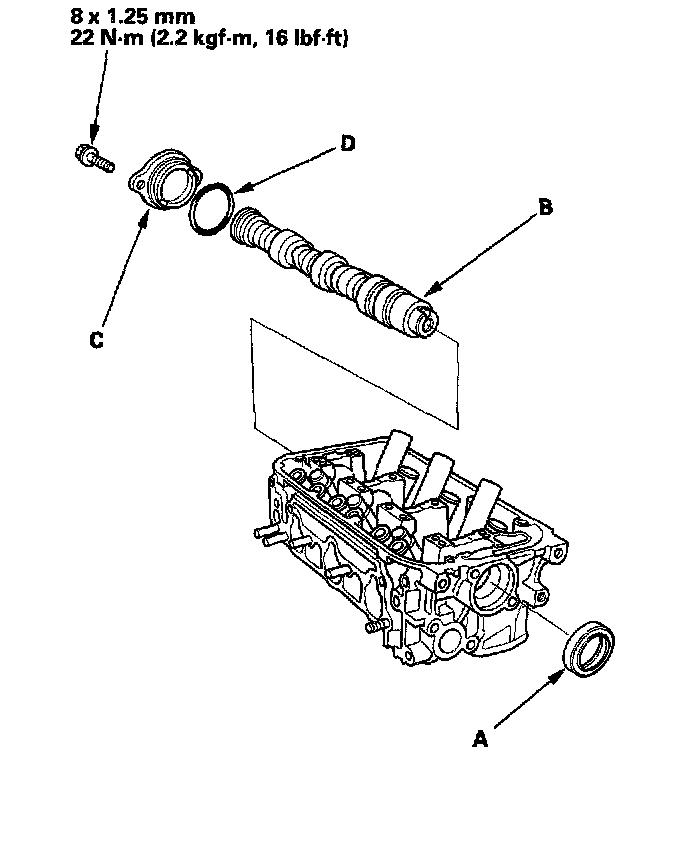 8 x 1.25 mm
22 N·m (2.2 kgf·m, 16 lbf·ft)

D

B

C

A