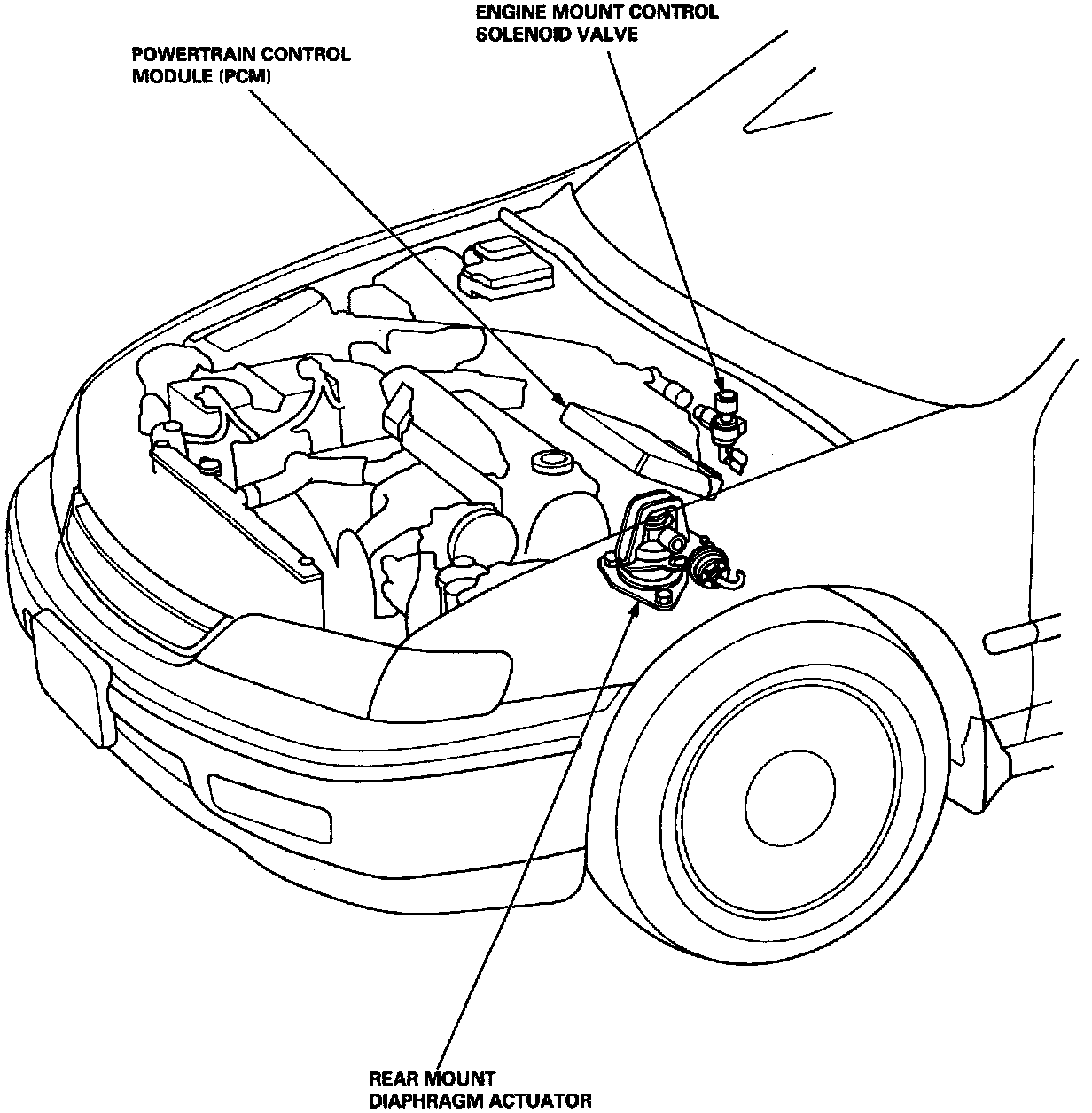 ENGINE MOUNT CONTROL SOLENOID VALVE

POWERTRAIN CONTROL MODULE (PCM)

REAR MOUNT DIAPHRAGM ACTUATOR