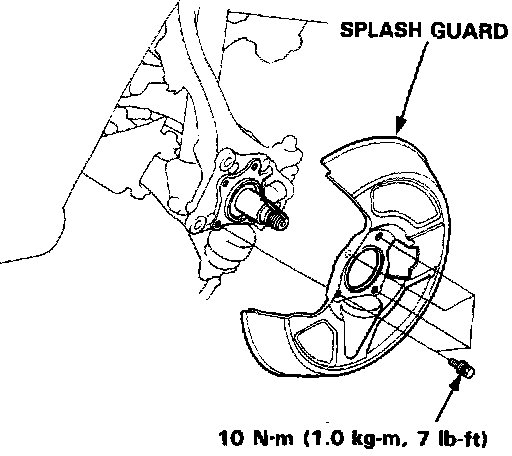 SPLASH GUARD

10 N·m (1.0 kg-m, 7 lb-ft)