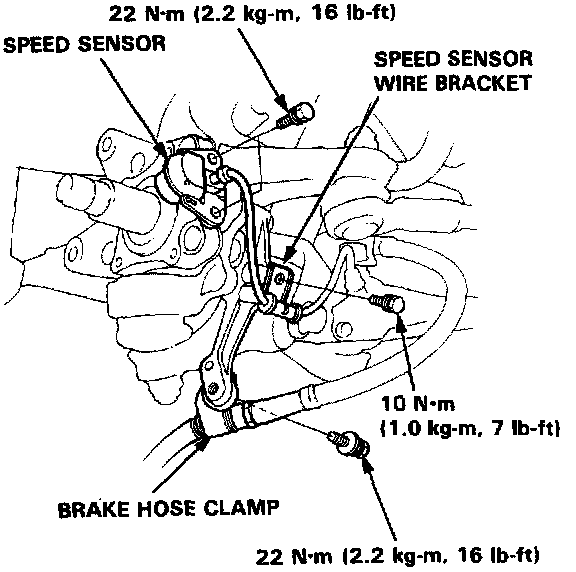 22 N·m (2.2 kg-m, 16 lb-ft)

SPEED SENSOR

SPEED SENSOR WIRE BRACKET

10 N·m (1.0 kg-m, 7 lb-ft)

BRAKE HOSE CLAMP

22 N·m (2.2 kg-m, 16 lb-ft)