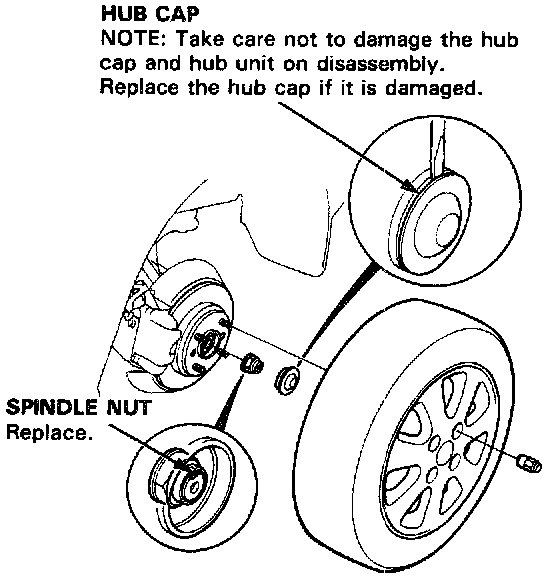 HUB CAP
NOTE: Take care not to damage the hub cap and hub unit on disassembly. Replace the hub cap if it is damaged.

SPINDLE NUT
Replace.