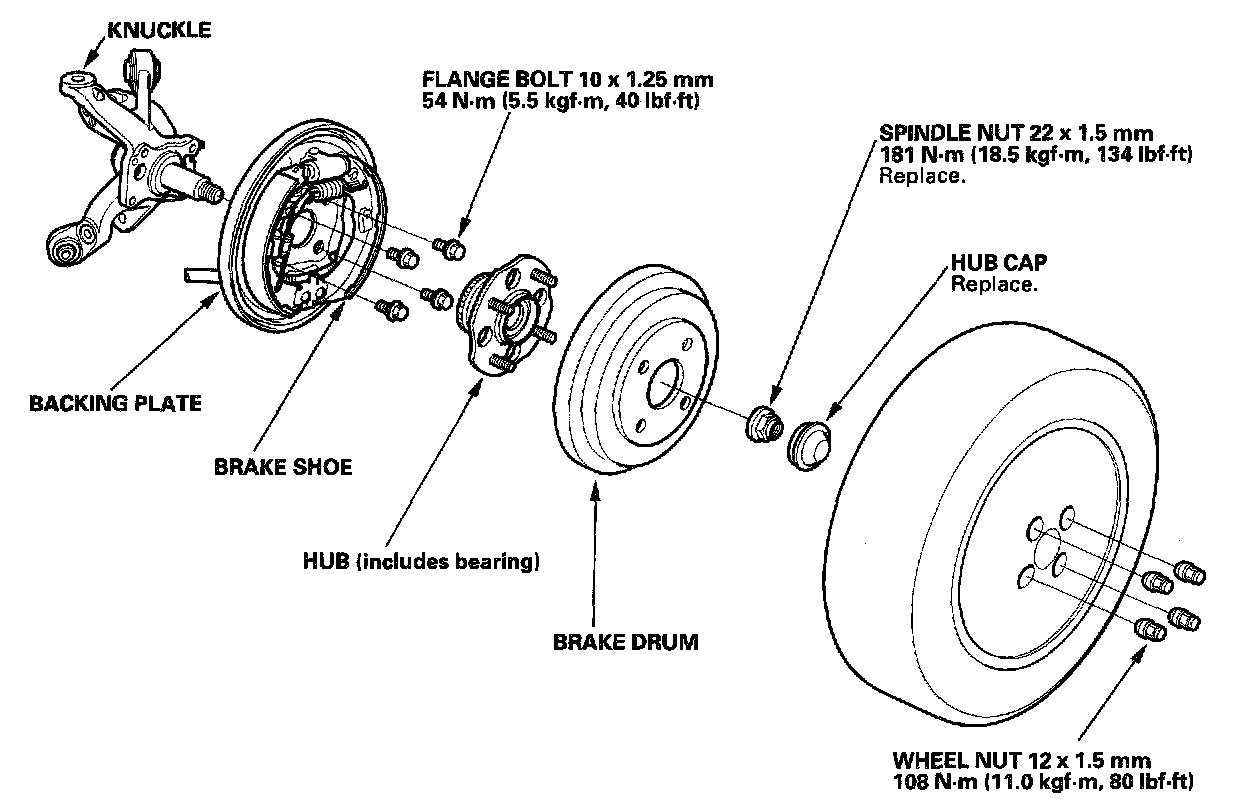 KNUCKLE

FLANGE BOLT 10 x 1.25 mm
54 N·m (5.5 kgf·m, 40 lbf·ft)

SPINDLE NUT 22 x 1.5 mm
181 N·m (18.5 kgf·m, 134 lbf·ft)
Replace.

HUB CAP
Replace.

BACKING PLATE

BRAKE SHOE

HUB (includes bearing)

BRAKE DRUM

WHEEL NUT 12 x 1.5 mm
108 N·m (11.0 kgf·m, 80 lbf·ft)