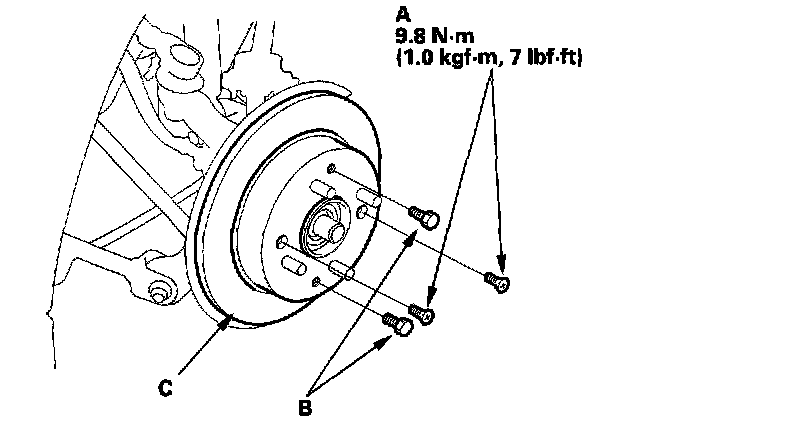 A
9.8 N·m
(1.0 kgf·m, 7 lbf·ft)

C

B