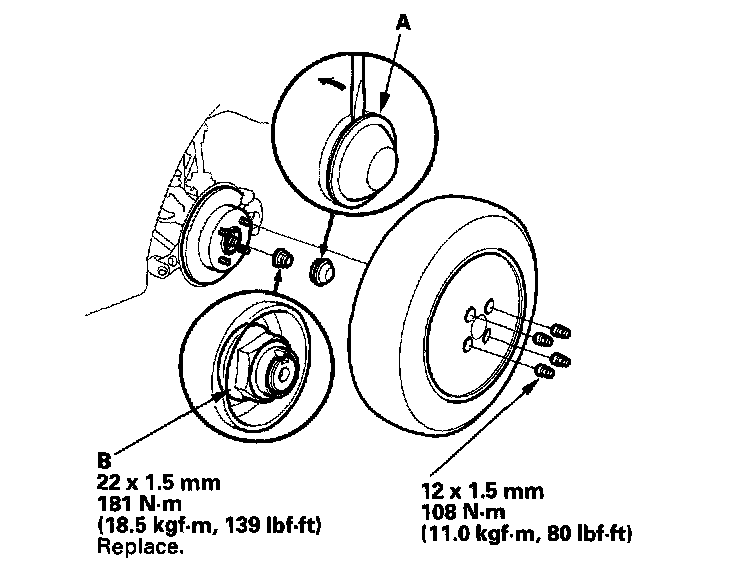 A

B
22 x 1.5 mm
181 N·m
(18.5 kgf·m, 139 lbf·ft)
Replace.

12 x 1.5 mm
108 N·m
(11.0 kgf·m, 80 lbf·ft)