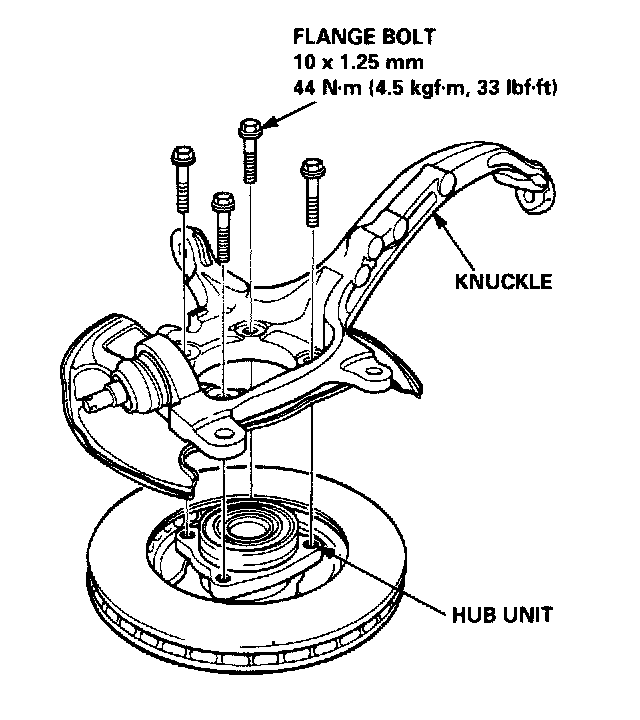 FLANGE BOLT
10 x 1.25 mm
44 N·m (4.5 kgf·m, 33 lbf·ft)

KNUCKLE

HUB UNIT