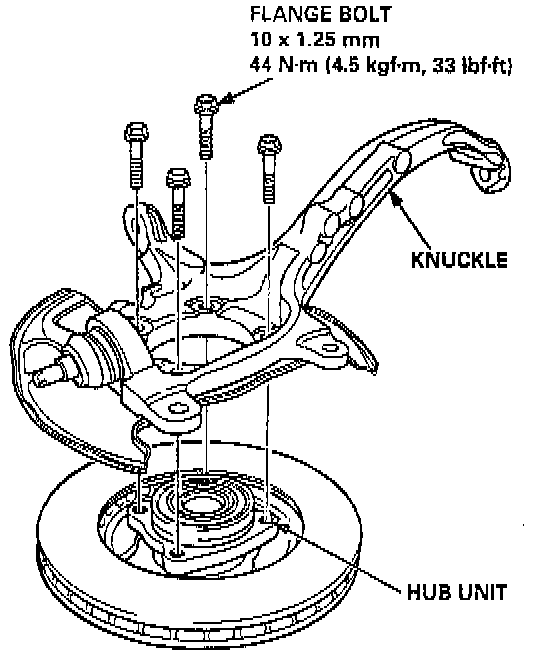 FLANGE BOLT
10 x 1.25 mm
44 N·m (4.5 kgf·m, 33 lbf·ft)

KNUCKLE

HUB UNIT