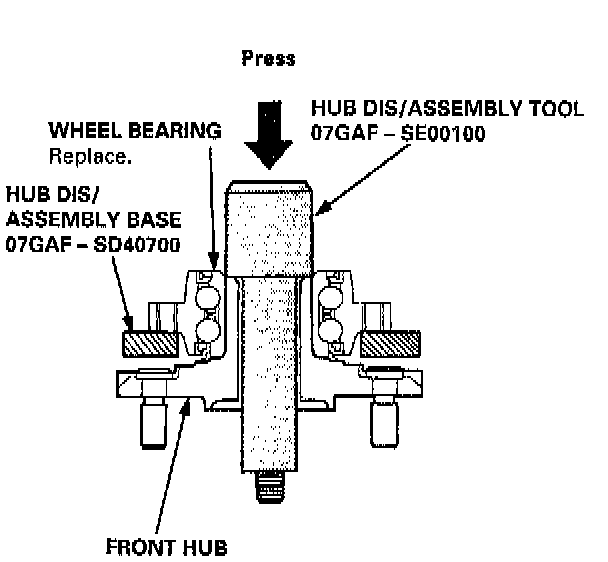 Press

HUB DIS/ASSEMBLY TOOL
07GAF – SE00100

WHEEL BEARING
Replace.

HUB DIS/
ASSEMBLY BASE
07GAF – SD40700

FRONT HUB