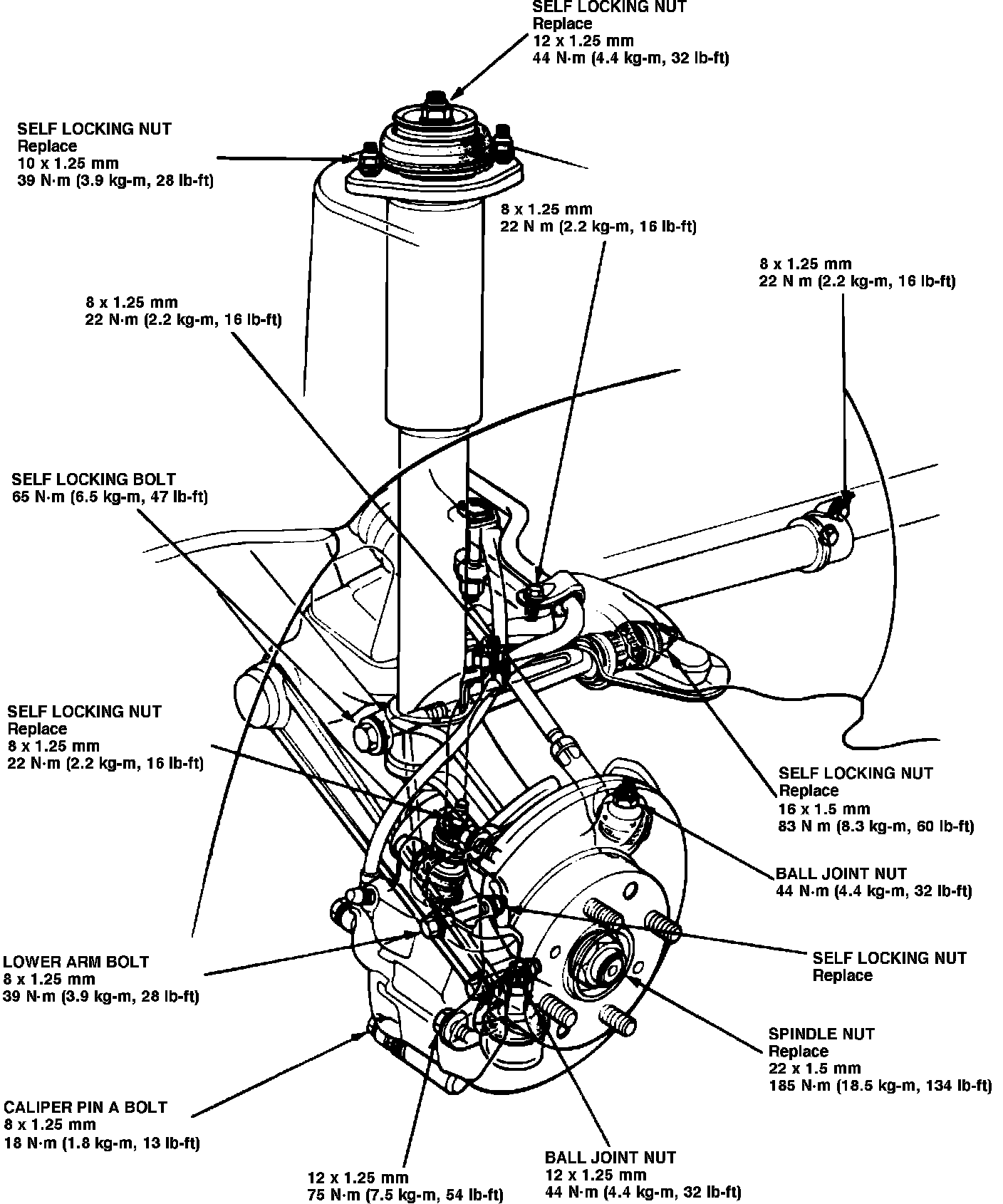 SELF LOCKING NUT
Replace
12 x 1.25 mm
44 N·m (4.4 kg-m, 32 lb-ft)

SELF LOCKING NUT
Replace
10 x 1.25 mm
39 N·m (3.9 kg-m, 28 lb-ft)

8 x 1.25 mm
22 N m (2.2 kg-m, 16 lb-ft)

8 x 1.25 mm
22 N m (2.2 kg-m, 16 lb-ft)

8 x 1.25 mm
22 N·m (2.2 kg-m, 16 lb-ft)

SELF LOCKING BOLT
65 N·m (6.5 kg-m, 47 lb-ft)

SELF LOCKING NUT
Replace
8 x 1.25 mm
22 N·m (2.2 kg-m, 16 lb-ft)

SELF LOCKING NUT
Replace
16 x 1.5 mm
83 N m (8.3 kg-m, 60 lb-ft)

BALL JOINT NUT
44 N·m (4.4 kg-m, 32 lb-ft)

SELF LOCKING NUT
Replace

LOWER ARM BOLT
8 x 1.25 mm
39 N·m (3.9 kg-m, 28 lb-ft)

SPINDLE NUT
Replace
22 x 1.5 mm
185 N·m (18.5 kg-m, 134 lb-ft)

CALIPER PIN A BOLT
8 x 1.25 mm
18 N·m (1.8 kg-m, 13 lb-ft)

12 x 1.25 mm
75 N·m (7.5 kg-m, 54 lb-ft)

BALL JOINT NUT
12 x 1.25 mm
44 N·m (4.4 kg-m, 32 lb-ft)