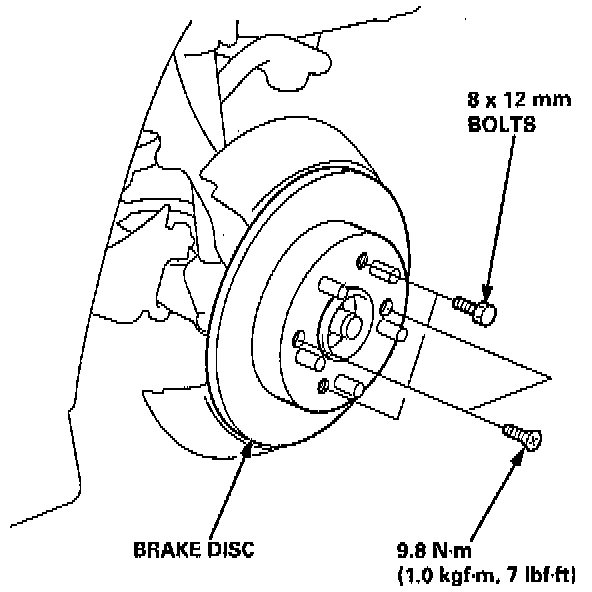 8 x 12 mm
BOLTS

BRAKE DISC

9.8 N·m
(1.0 kgf·m, 7 lbf·ft)