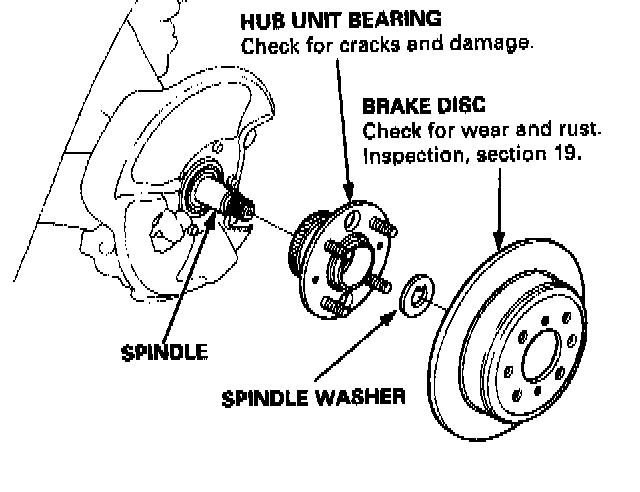 HUB UNIT BEARING
Check for cracks and damage.

BRAKE DISC
Check for wear and rust.
Inspection, section 19.

SPINDLE

SPINDLE WASHER