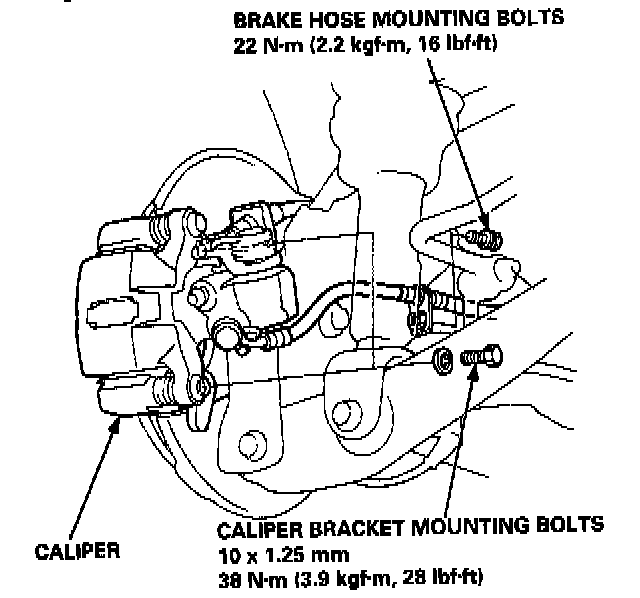 BRAKE HOSE MOUNTING BOLTS
22 N·m (2.2 kgf·m, 16 lbf·ft)

CALIPER

CALIPER BRACKET MOUNTING BOLTS
10 x 1.25 mm
38 N·m (3.9 kgf·m, 28 lbf·ft)