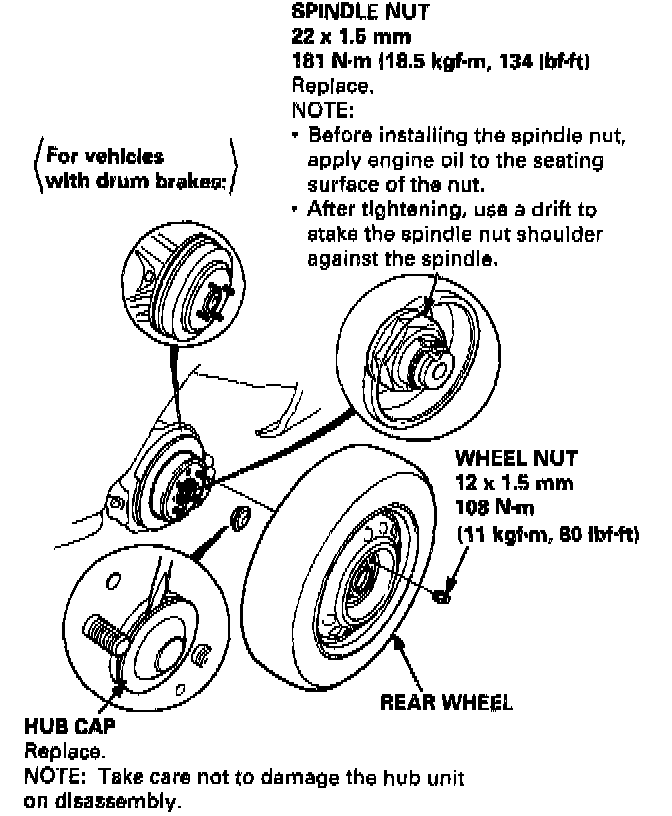 SPINDLE NUT
22 x 1.5 mm
181 N·m (18.5 kgf·m, 134 lbf·ft)
Replace.
NOTE:
• Before installing the spindle nut, apply engine oil to the seating surface of the nut.
• After tightening, use a drift to stake the spindle nut shoulder against the spindle.

For vehicles with drum brakes:

WHEEL NUT
12 x 1.5 mm
108 N·m
(11 kgf·m, 80 lbf·ft)

REAR WHEEL

HUB CAP
Replace.
NOTE: Take care not to damage the hub unit on disassembly.