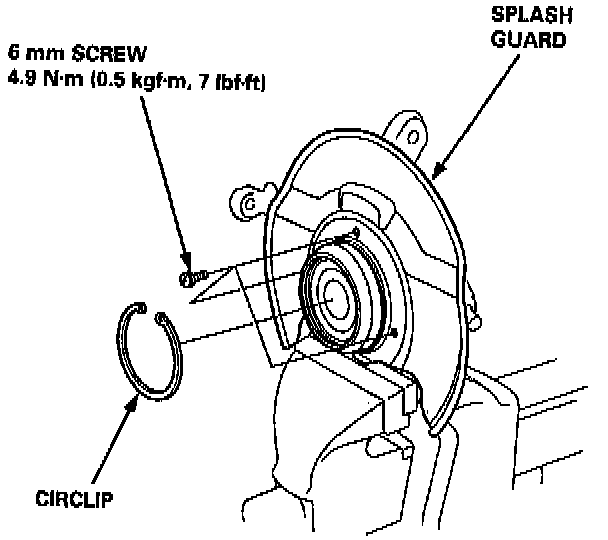 6 mm SCREW
4.9 N·m (0.5 kgf·m, 7 lbf·ft)

SPLASH
GUARD

CIRCLIP