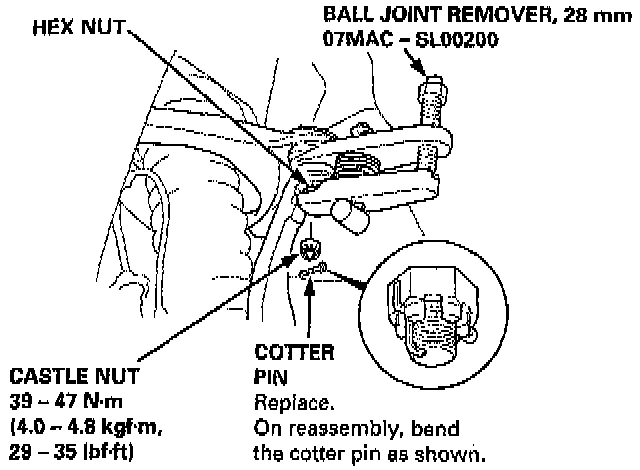 HEX NUT

BALL JOINT REMOVER, 28 mm
07MAC – SL00200

CASTLE NUT
39 – 47 N·m
(4.0 – 4.8 kgf·m,
29 – 35 lbf·ft)

COTTER
PIN
Replace.
On reassembly, bend the cotter pin as shown.