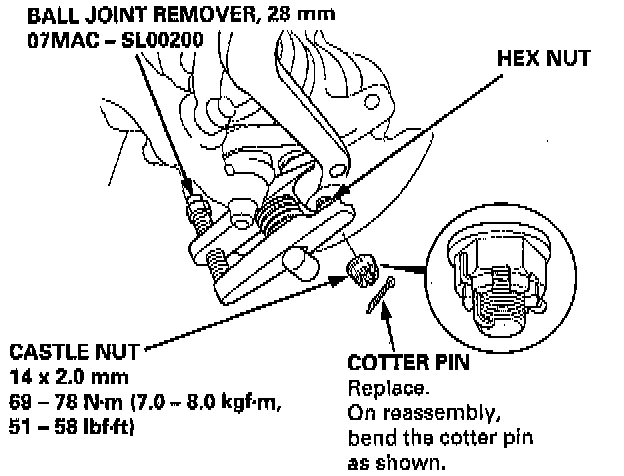 BALL JOINT REMOVER, 28 mm
07MAC – SL00200

HEX NUT

CASTLE NUT
14 x 2.0 mm
69 – 78 N·m (7.0 – 8.0 kgf·m, 51 – 58 lbf·ft)

COTTER PIN
Replace.
On reassembly, bend the cotter pin as shown.