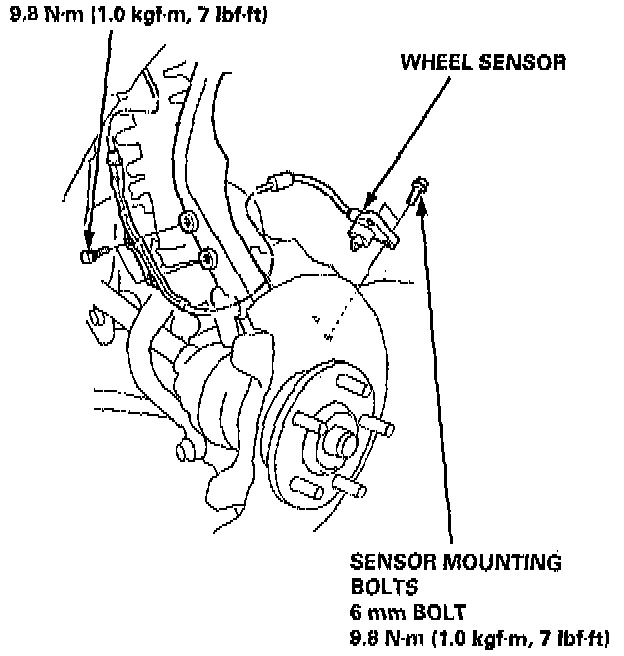 9.8 N·m (1.0 kgf·m, 7 lbf·ft)

WHEEL SENSOR

SENSOR MOUNTING BOLTS
6 mm BOLT
9.8 N·m (1.0 kgf·m, 7 lbf·ft)