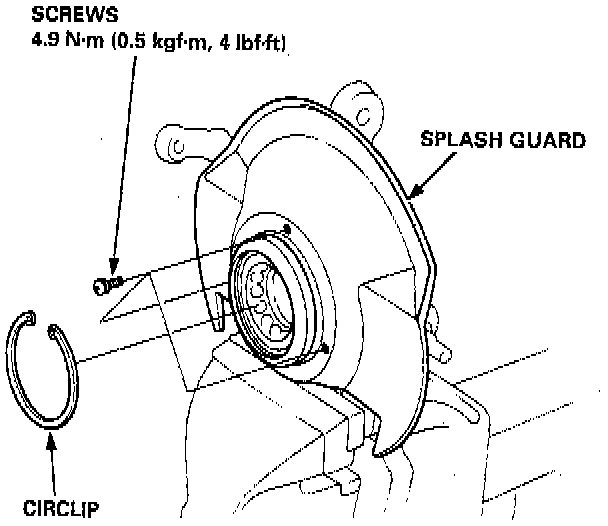 SCREWS
4.9 N·m (0.5 kgf·m, 4 lbf·ft)

SPLASH GUARD

CIRCLIP