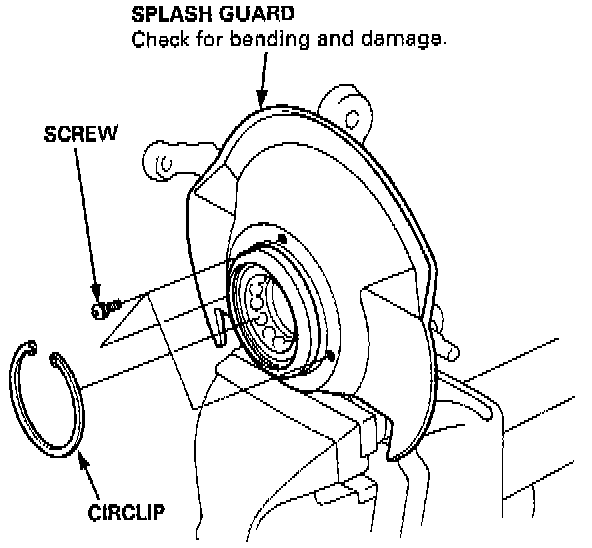 SPLASH GUARD
Check for bending and damage.

SCREW

CIRCLIP