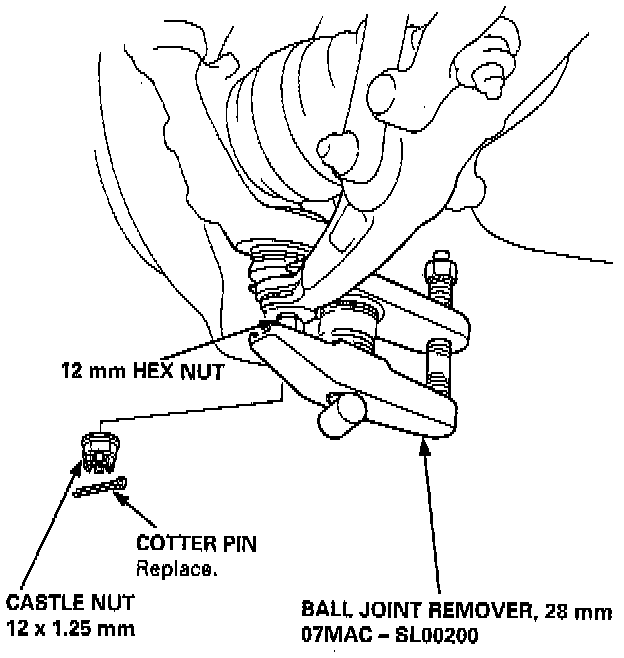 12 mm HEX NUT

COTTER PIN
Replace.

CASTLE NUT
12 x 1.25 mm

BALL JOINT REMOVER, 28 mm
07MAC – SL00200