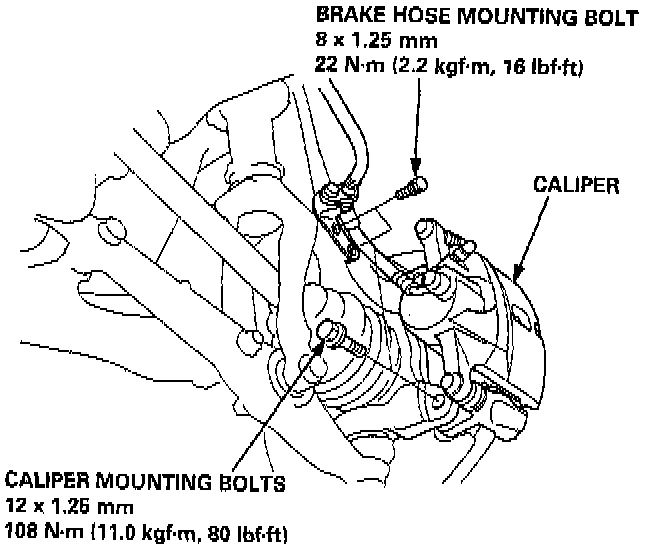 BRAKE HOSE MOUNTING BOLT
8 x 1.25 mm
22 N·m (2.2 kgf·m, 16 lbf·ft)

CALIPER

CALIPER MOUNTING BOLTS
12 x 1.25 mm
108 N·m (11.0 kgf·m, 80 lbf·ft)