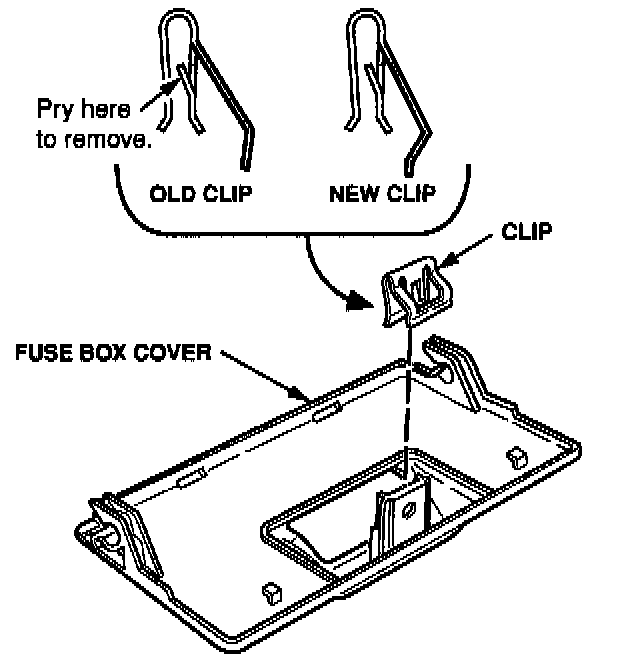 Pry here to remove.

OLD CLIP

NEW CLIP

CLIP

FUSE BOX COVER